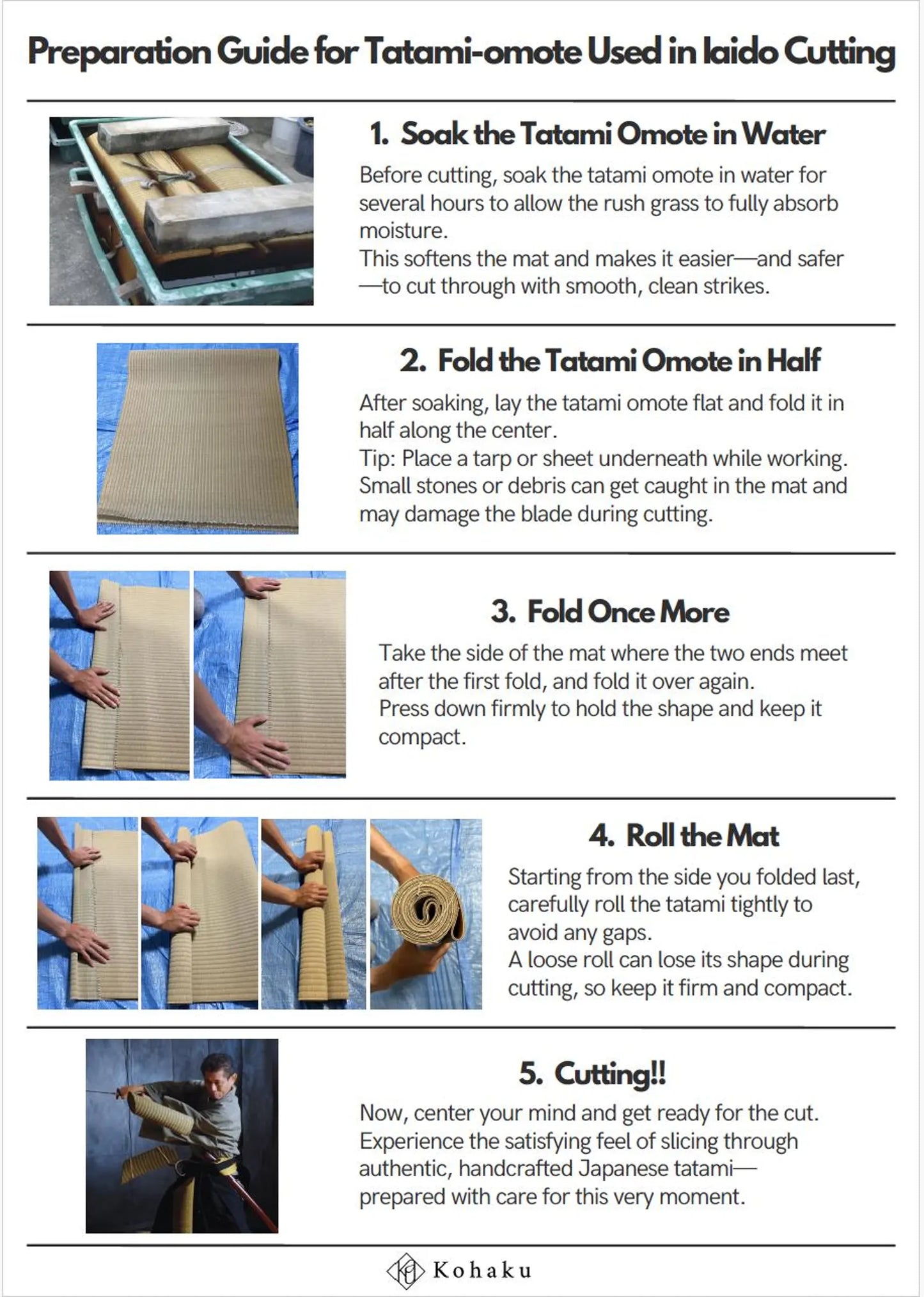 Preparation Guide for Tatami-omote Used in Iaido Cutting

1. Soak the Tatami Omote in Water

Before cutting, soak the tatami omote in water for several hours to allow the rush grass to fully absorb moisture.
This softens the mat and makes it easier—and safer—to cut through with smooth, clean strikes.

2. Fold the Tatami Omote in Half

After soaking, lay the tatami omote flat and fold it in half along the center.
Tip: Place a tarp or sheet underneath while working. Small stones or debris can get caught in the mat and may damage the blade during cutting.

3. Fold Once More

Take the side of the mat where the two ends meet after the first fold, and fold it over again.
Press down firmly to hold the shape and keep it compact.

4. Roll the Mat

Starting from the side you folded last, carefully roll the tatami tightly to avoid any gaps.
A loose roll can lose its shape during cutting, so keep it firm and compact.

5. Cutting!!

Now, center your mind and get ready for the cut.
Experience the satisfying feel of slicing through authentic, handcrafted Japanese tatami—prepared with care for this very moment.

Kohaku